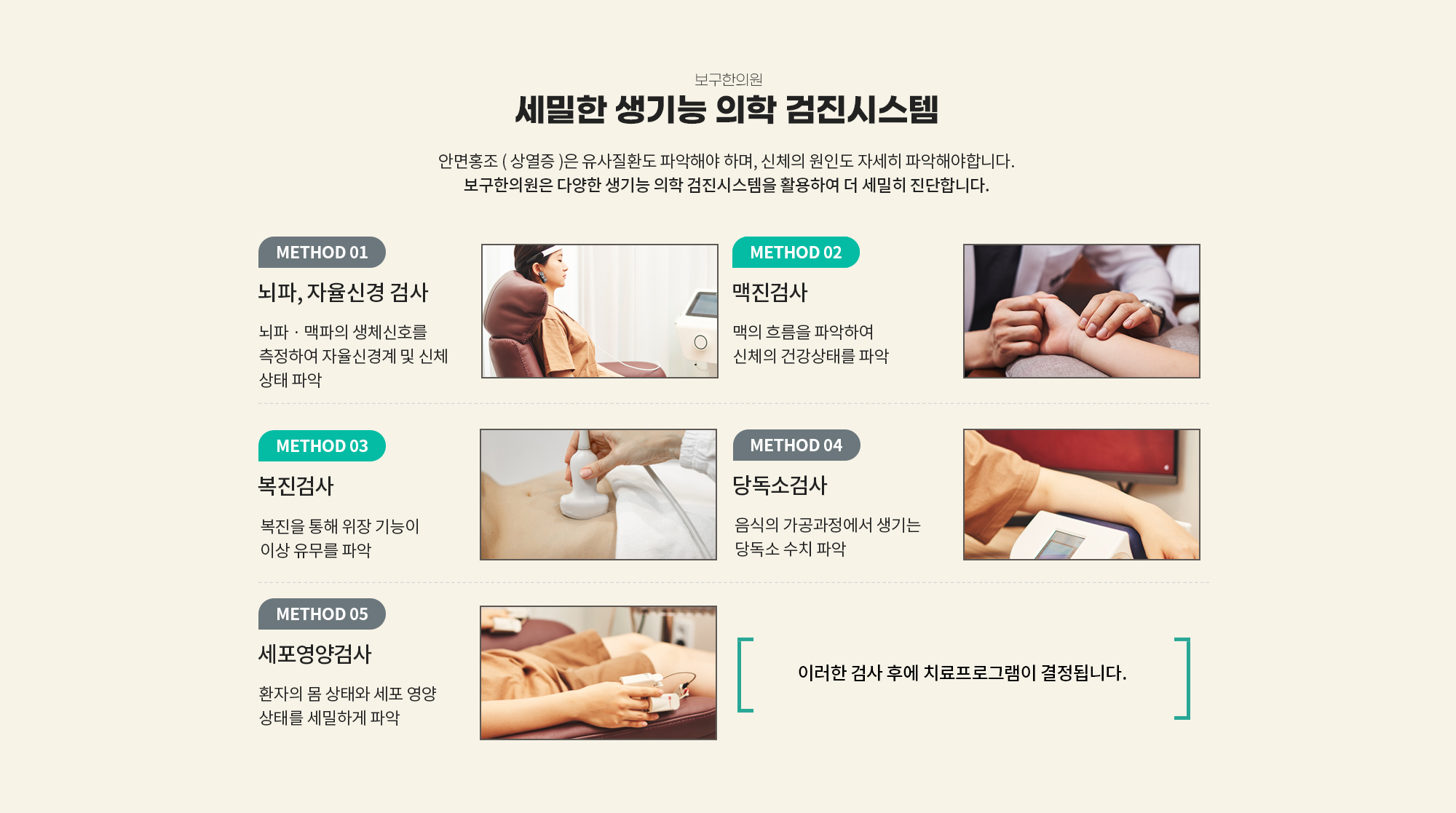 보구한의원
세밀한 생기능 의학 검진시스템

안면홍조 ( 상열증 )은 유사질환도 파악해야 하며, 신체의 원인도 자세히 파악해야합니다.
보구한의원은 다양한 생기능 의학 검진시스템을 활용하여 더 세밀히 진단합니다.

METHOD 01
뇌파, 자율신경 검사
뇌파 · 맥파의 생체신호를 측정하여 자율신경계 및 신체 상태 파악

METHOD 02
맥진검사
맥의 흐름을 파악하여 신체의 건강상태를 파악

METHOD 03
복진검사
복진을 통해 위장 기능이 이상 유무를 파악

METHOD 04
당독소검사
음식의 가공과정에서 생기는 당독소 수치 파악

METHOD 05
세포영양검사
환자의 몸 상태와 세포 영양 상태를 세밀하게 파악

이러한 검사 후에 치료프로그램이 결정됩니다.